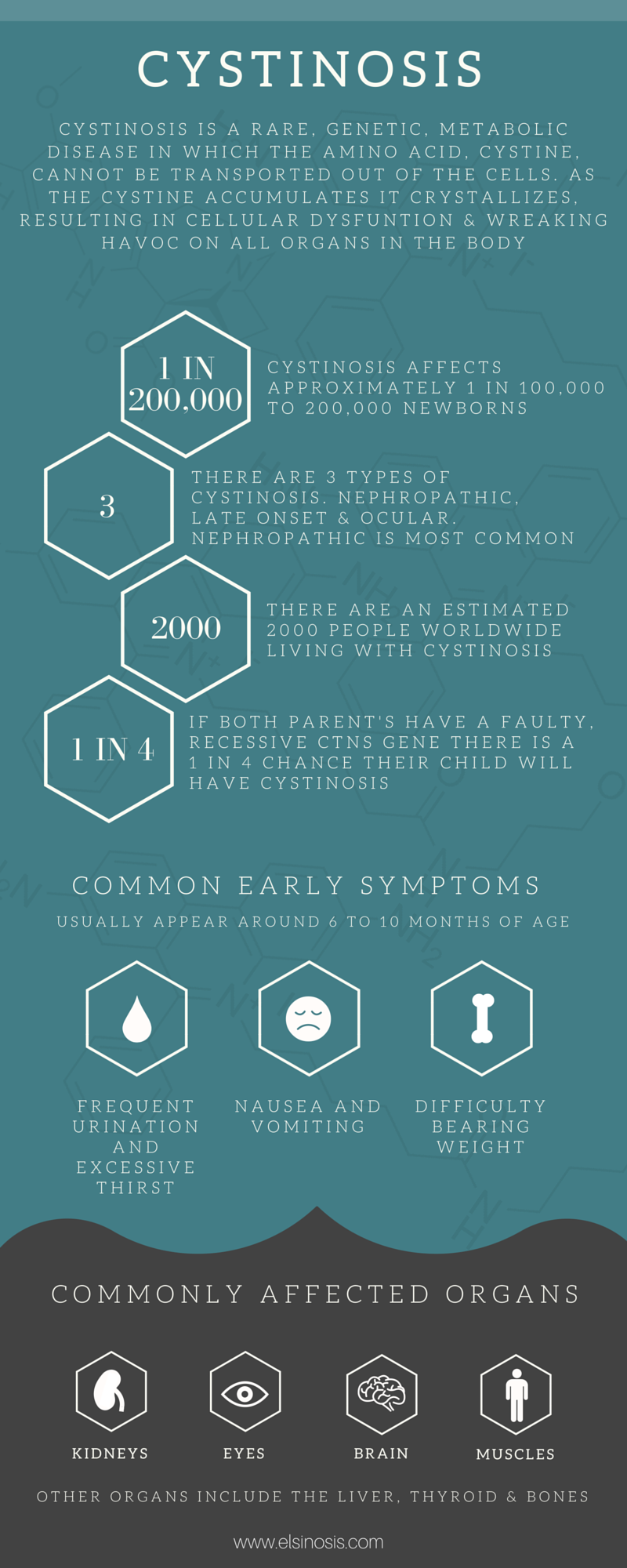 CYSTINOSIS

CYSTINOSIS IS A RARE, GENETIC, METABOLIC DISEASE IN WHICH THE AMINO ACID, CYSTINE, CANNOT BE TRANSPORTED OUT OF THE CELLS. AS THE CYSTINE ACCUMULATES IT CRYSTALLIZES, RESULTING IN CELLULAR DYSFUNTION & WREAKING HAVOC ON ALL ORGANS IN THE BODY

1 IN 200,000

CYSTINOSIS AFFECTS APPROXIMATELY 1 IN 100,000 TO 200,000 NEWBORNS

3

THERE ARE 3 TYPES OF CYSTINOSIS. NEPHROPATHIC, LATE ONSET & OCULAR. NEPHROPATHIC IS MOST COMMON

2000

THERE ARE AN ESTIMATED 2000 PEOPLE WORLDWIDE LIVING WITH CYSTINOSIS

1 IN 4

IF BOTH PARENT'S HAVE A FAULTY, RECESSIVE CTNS GENE THERE IS A 1 IN 4 CHANCE THEIR CHILD WILL HAVE CYSTINOSIS

COMMON EARLY SYMPTOMS

USUALLY APPEAR AROUND 6 TO 10 MONTHS OF AGE

FREQUENT URINATION AND EXCESSIVE THIRST

NAUSEA AND VOMITING

DIFFICULTY BEARING WEIGHT

COMMONLY AFFECTED ORGANS

KIDNEYS

EYES

BRAIN

MUSCLES

OTHER ORGANS INCLUDE THE LIVER, THYROID & BONES

www.elsinosis.com